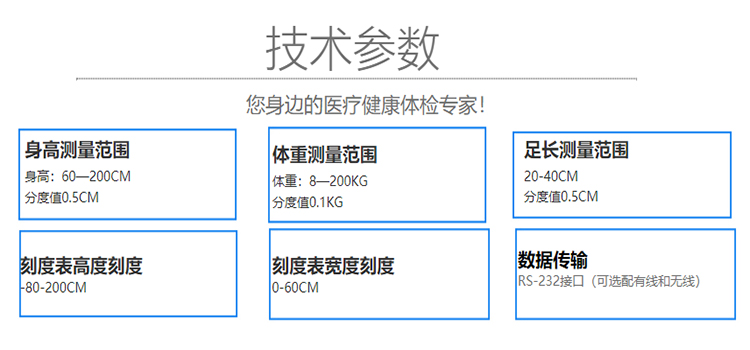 技术参数

您身边的医疗健康体检专家!

身高测量范围
身高：60—200CM
分度值0.5CM

体重测量范围
体重：8—200KG
分度值0.1KG

足长测量范围
20-40CM
分度值0.5CM

刻度表高度刻度
-80-200CM

刻度表宽度刻度
0-60CM

数据传输
RS-232接口（可选配有线和无线）